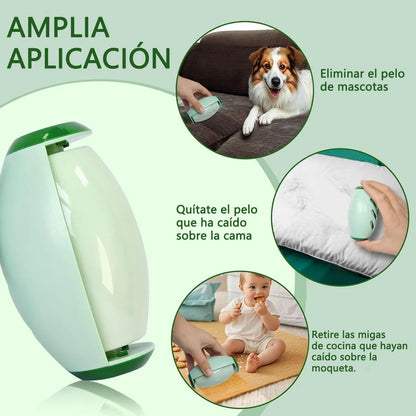 AMPLIA APLICACIÓN

Eliminar el pelo de mascotas

Quítate el pelo que ha caído sobre la cama

Retire las migas de cocina que hayan caído sobre la moqueta.